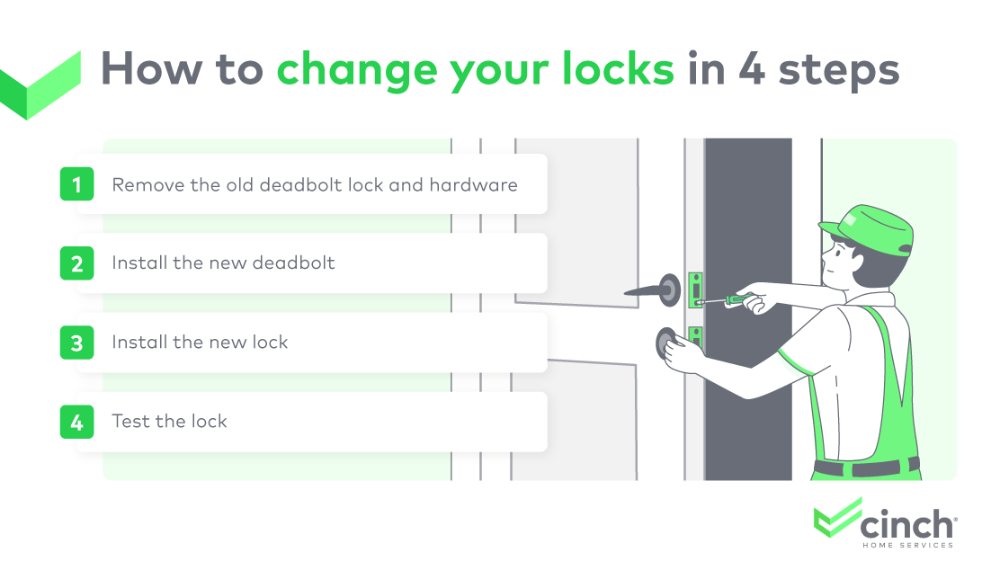 How to change your locks in 4 steps

1 Remove the old deadbolt lock and hardware

2 Install the new deadbolt

3 Install the new lock

4 Test the lock

cinch
HOME SERVICES